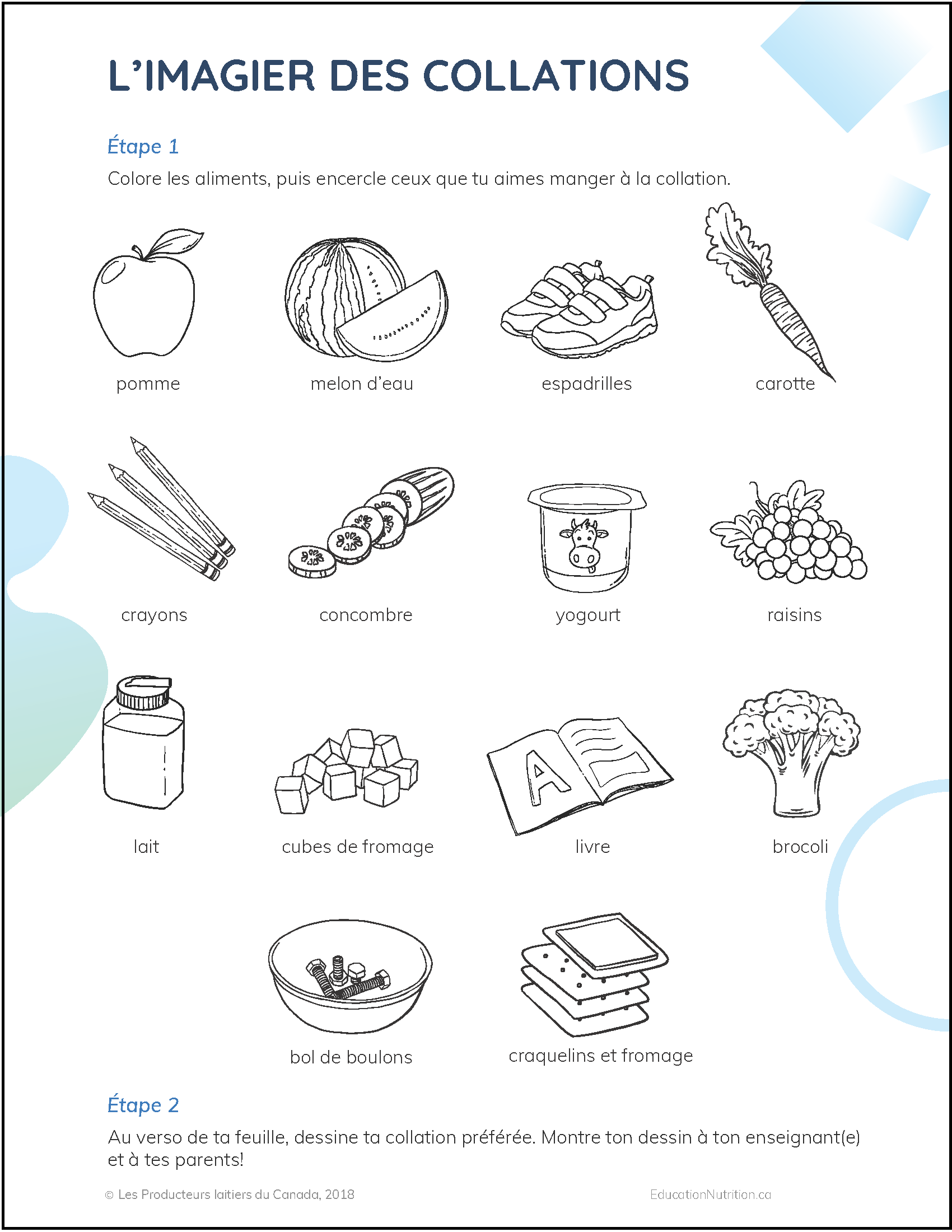 L'IMAGIER DES COLLATIONS

Étape 1

Colore les aliments, puis encercle ceux que tu aimes manger à la collation.

pomme

melon d'eau

espadrilles

carotte

crayons

concombre

yogourt

raisins

lait

cubes de fromage

A

livre

brocoli

bol de boulons

craquelins et fromage

Étape 2

Au verso de ta feuille, dessine ta collation préférée. Montre ton dessin à ton enseignant(e) et à tes parents!

© Les Producteurs laitiers du Canada, 2018

EducationNutrition.ca